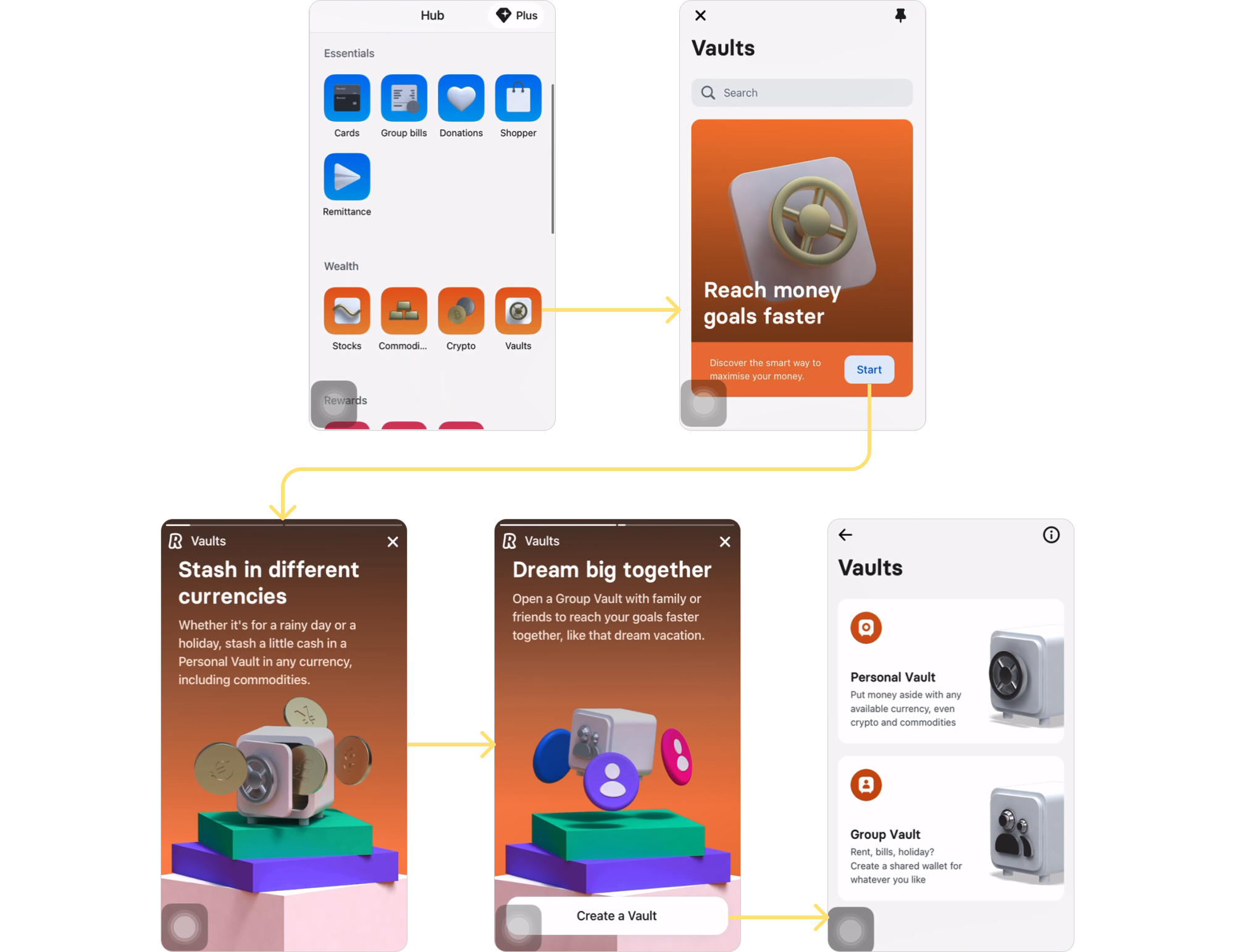 Hub

Plus

Essentials

Cards
Group bills
Donations
Shopper
Remittance

Wealth

Stocks
Commodi...
Crypto
Vaults

Rewards

Vaults

Search

Reach money goals faster

Discover the smart way to maximise your money.

Start

Vaults

Stash in different currencies

Whether it's for a rainy day or a holiday, stash a little cash in a Personal Vault in any currency, including commodities.

Vaults

Dream big together

Open a Group Vault with family or friends to reach your goals faster together, like that dream vacation.

Create a Vault

Vaults

Personal Vault
Put money aside with any available currency, even crypto and commodities

Group Vault
Rent, bills, holiday? Create a shared wallet for whatever you like